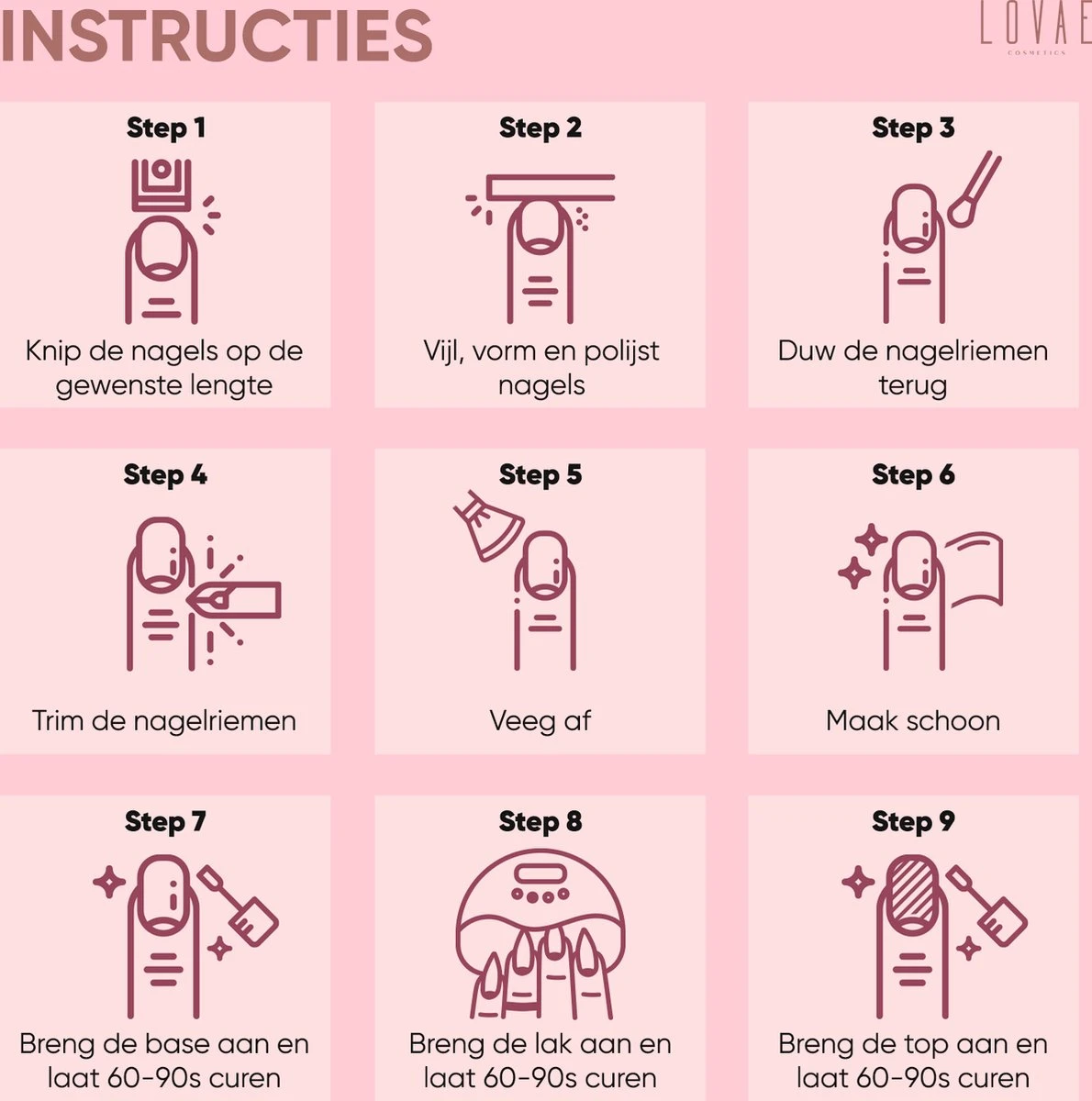 INSTRUCTIES

LOVAE COSMETICS

Step 1
Knip de nagels op de gewenste lengte

Step 2
Vijl, vorm en polijst nagels

Step 3
Duw de nagelriemen terug

Step 4
Trim de nagelriemen

Step 5
Veeg af

Step 6
Maak schoon

Step 7
Breng de base aan en laat 60-90s curen

Step 8
Breng de lak aan en laat 60-90s curen

Step 9
Breng de top aan en laat 60-90s curen